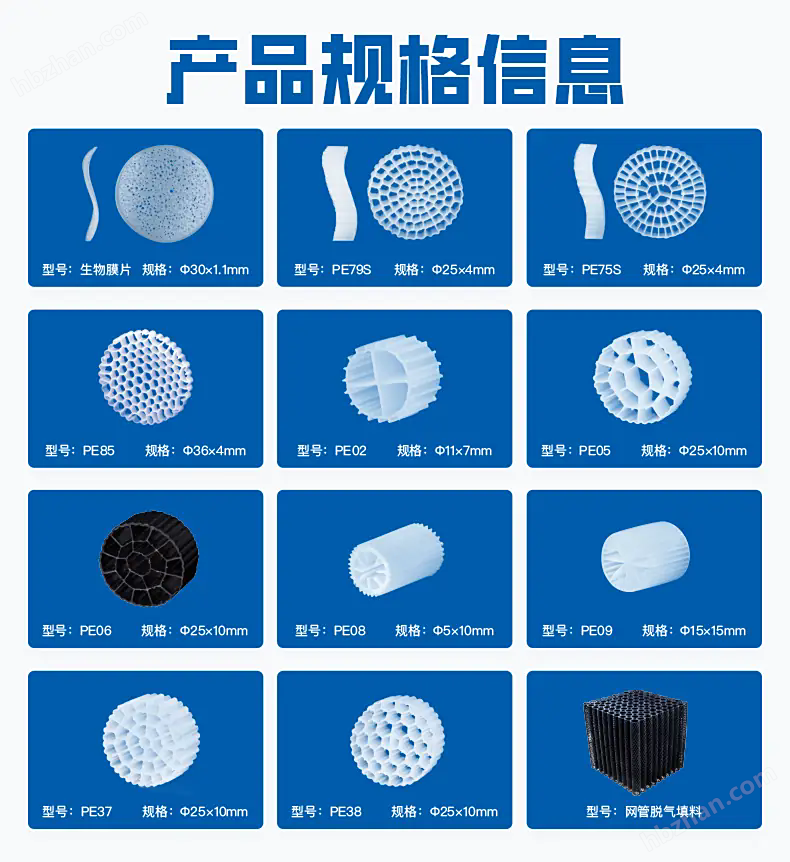 hbzhan.com

产品规格信息

型号：生物膜片　规格：Φ30×1.1mm

型号：PE79S　规格：Φ25×4mm

型号：PE75S　规格：Φ25×4mm

型号：PE85　规格：Φ36×4mm

型号：PE02　规格：Φ11×7mm

型号：PE05　规格：Φ25×10mm

型号：PE06　规格：Φ25×10mm

型号：PE08　规格：Φ5×10mm

型号：PE09　规格：Φ15×15mm

型号：PE37　规格：Φ25×10mm

型号：PE38　规格：Φ25×10mm

型号：网管脱气填料

hbzhan.com