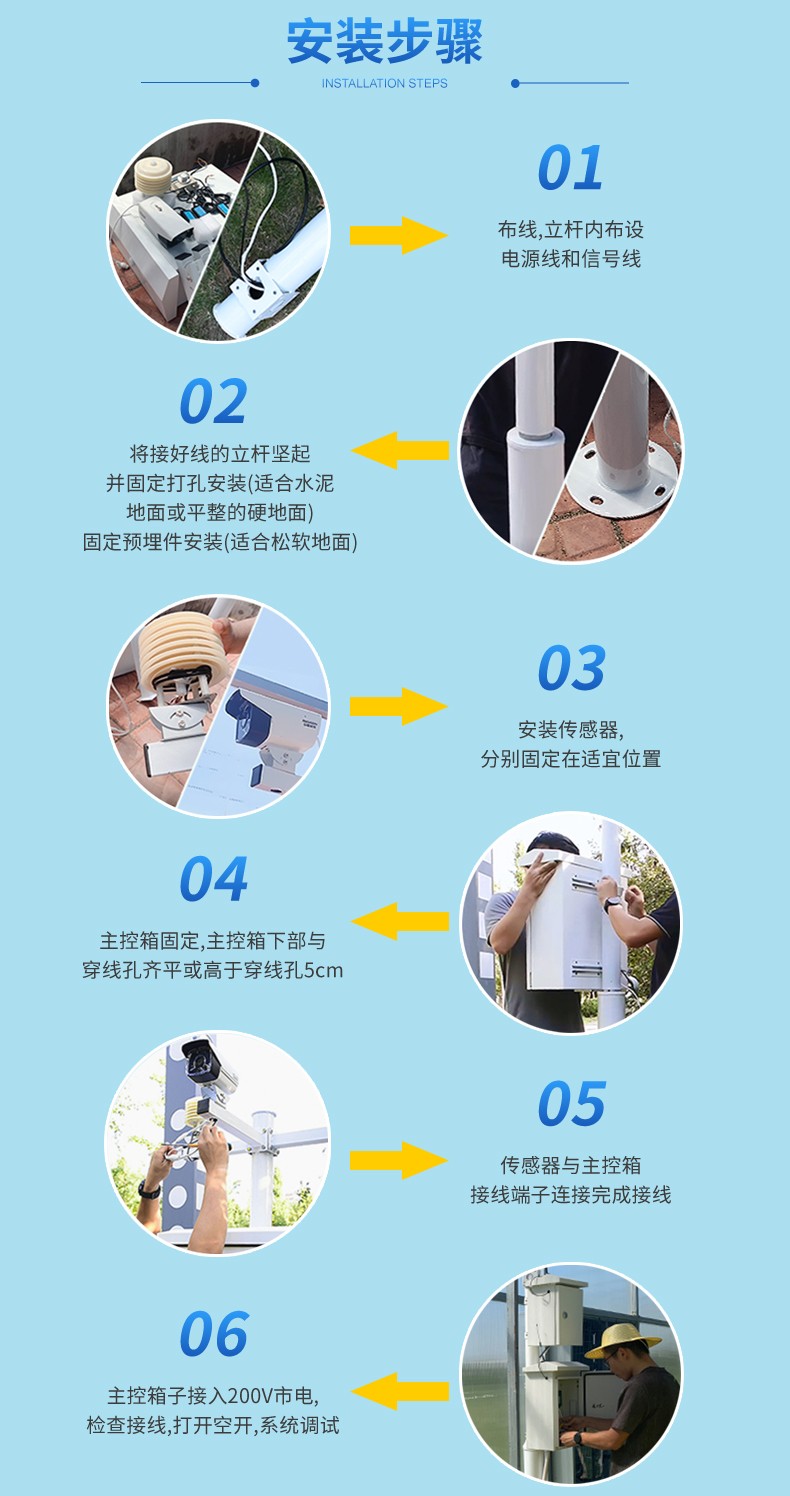 安装步骤

INSTALLATION STEPS

01

布线,立杆内布设电源线和信号线

02

将接好线的立杆竖起并固定打孔安装(适合水泥地面或平整的硬地面)固定预埋件安装(适合松软地面)

03

安装传感器,分别固定在适宜位置

04

主控箱固定,主控箱下部与穿线孔齐平或高于穿线孔5cm

05

传感器与主控箱接线端子连接完成接线

06

主控箱子接入200V市电,检查接线,打开空开,系统调试