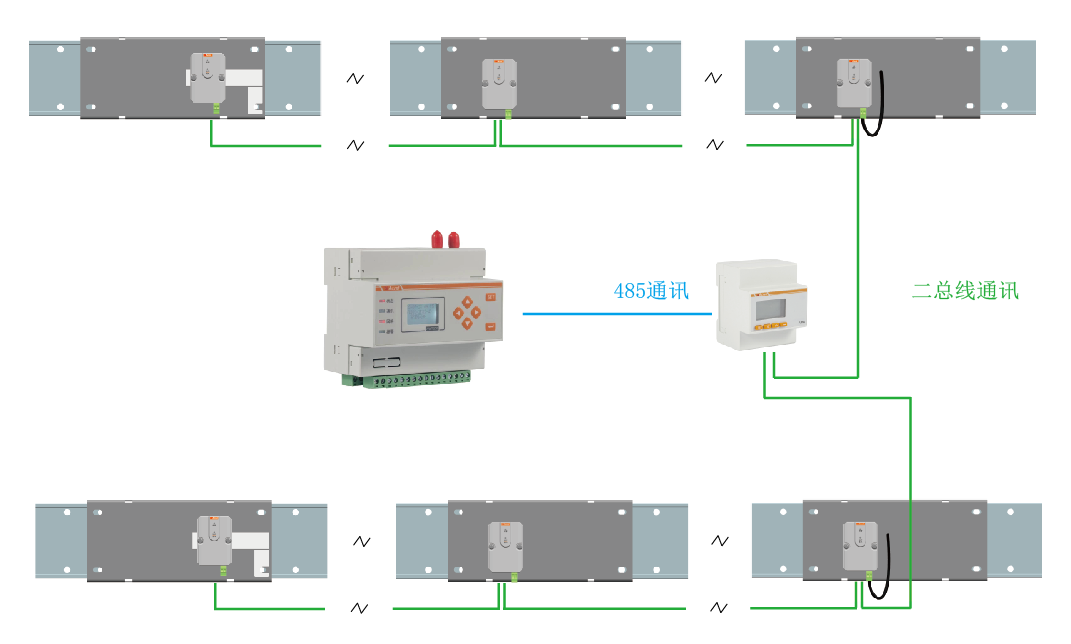 485通讯

二总线通讯