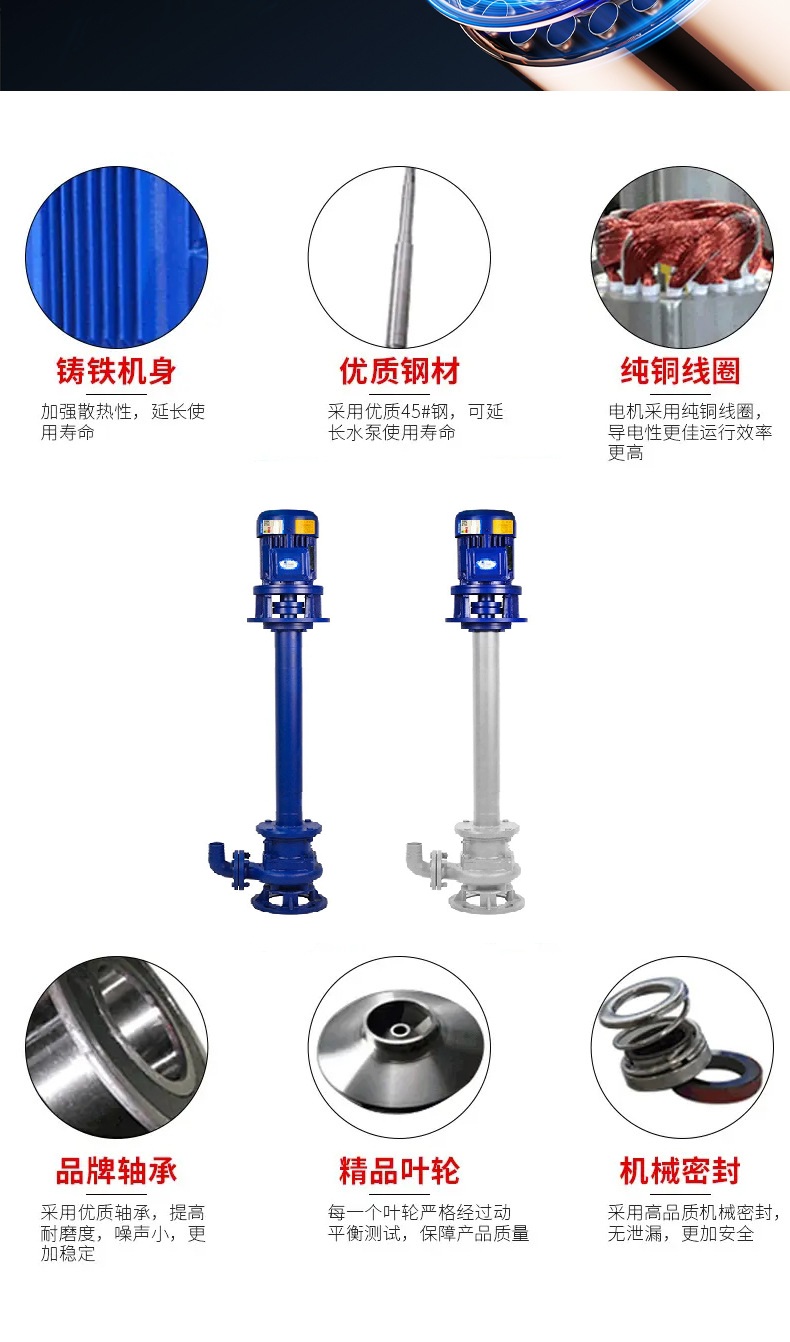 铸铁机身

加强散热性，延长使用寿命

优质钢材

采用优质45#钢，可延长水泵使用寿命

纯铜线圈

电机采用纯铜线圈，导电性更佳运行效率更高

品牌轴承

采用优质轴承，提高耐磨度，噪声小，更加稳定

精品叶轮

每一个叶轮严格经过动平衡测试，保障产品质量

机械密封

采用高品质机械密封，无泄漏，更加安全